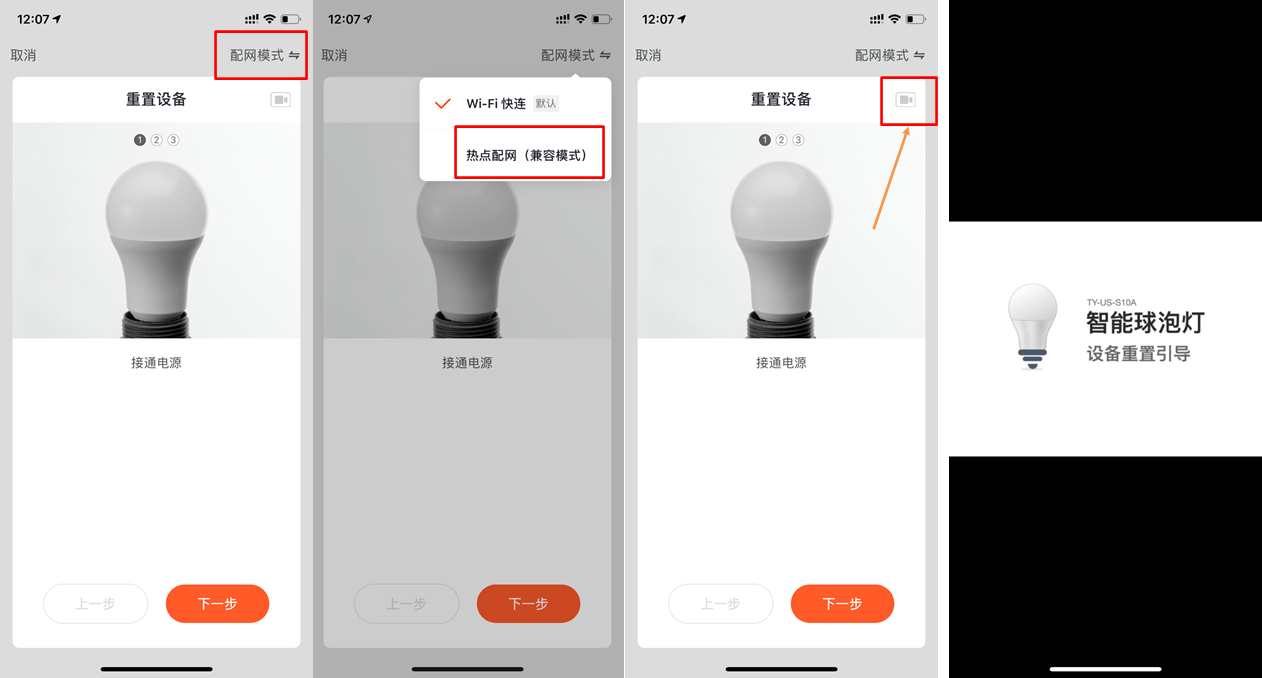 12:07

取消

配网模式 ⇋

重置设备

① ② ③

接通电源

上一步

下一步

12:07

取消

配网模式 ⇋

Wi-Fi 快连 默认

热点配网（兼容模式）

接通电源

上一步

下一步

12:07

取消

配网模式 ⇋

重置设备

① ② ③

接通电源

上一步

下一步

TY-US-S10A

智能球泡灯

设备重置引导