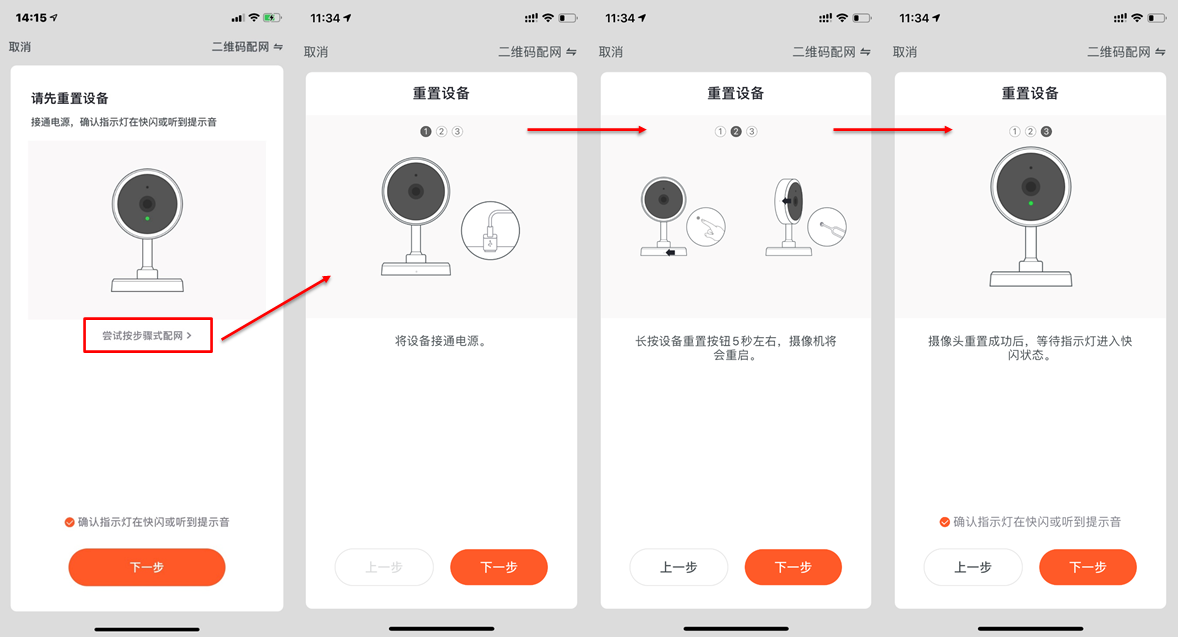 14:15

取消

二维码配网 ⇋

请先重置设备

接通电源，确认指示灯在快闪或听到提示音

尝试按步骤式配网 >

确认指示灯在快闪或听到提示音

下一步

11:34

取消

二维码配网 ⇋

重置设备

① ② ③

将设备接通电源。

上一步

下一步

11:34

取消

二维码配网 ⇋

重置设备

① ② ③

长按设备重置按钮5秒左右，摄像机将会重启。

上一步

下一步

11:34

取消

二维码配网 ⇋

重置设备

① ② ③

摄像头重置成功后，等待指示灯进入快闪状态。

确认指示灯在快闪或听到提示音

上一步

下一步